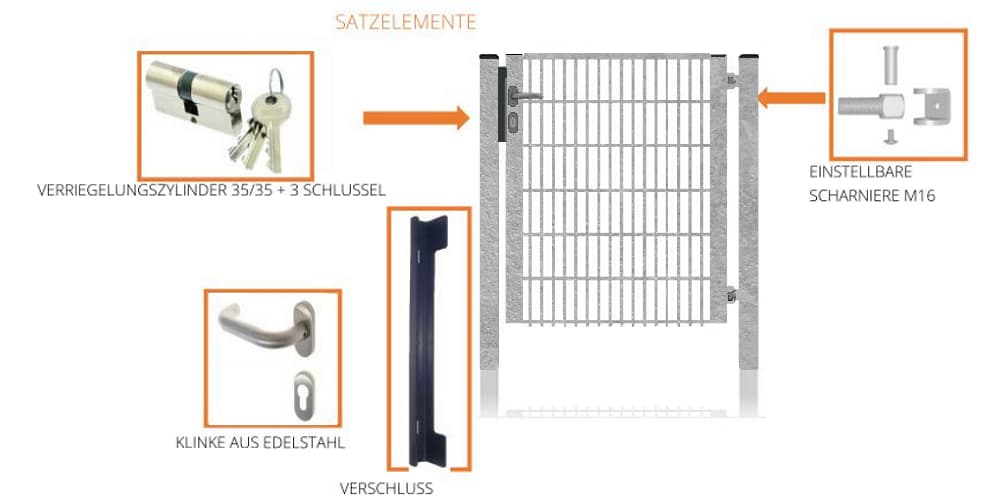 SATZELEMENTE

VERRIEGELUNGSZYLINDER 35/35 + 3 SCHLUSSEL

EINSTELLBARE SCHARNIERE M16

KLINKE AUS EDELSTAHL

VERSCHLUSS