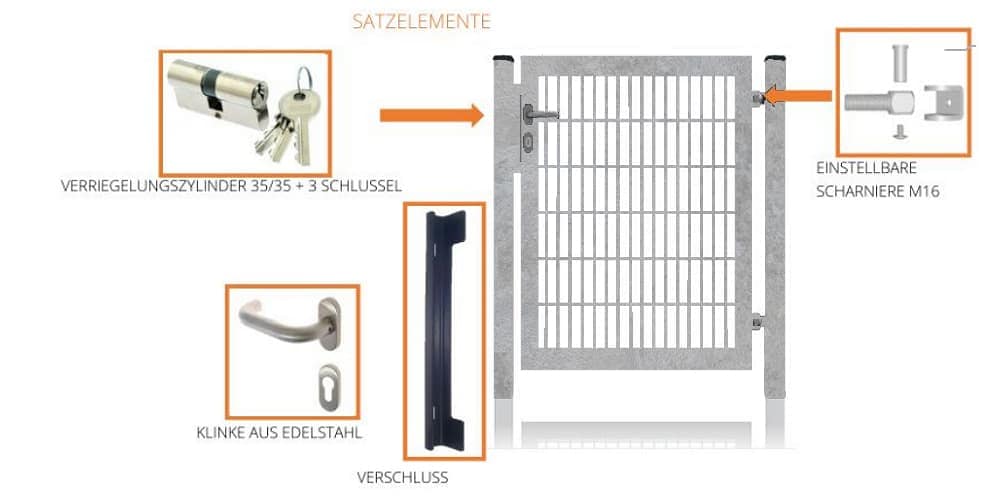 SATZELEMENTE

VERRIEGELUNGSZYLINDER 35/35 + 3 SCHLUSSEL

EINSTELLBARE SCHARNIERE M16

KLINKE AUS EDELSTAHL

VERSCHLUSS