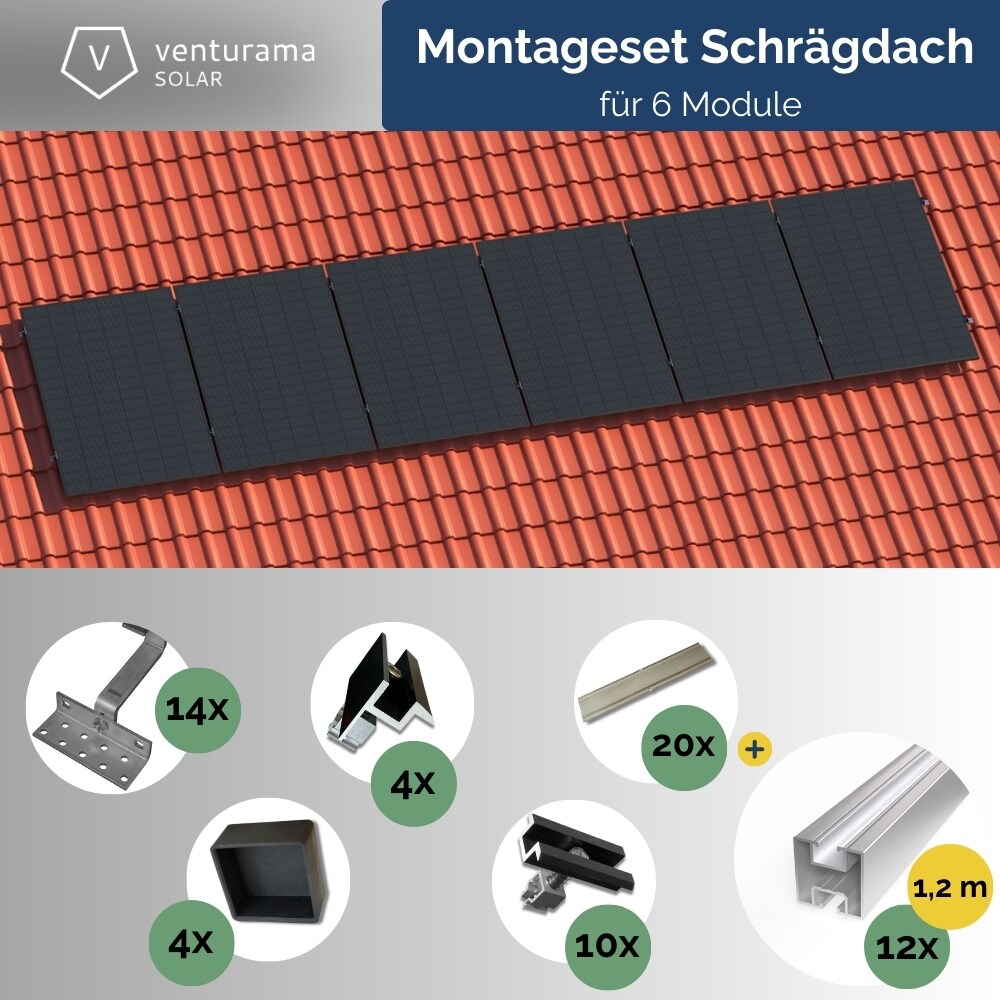 V venturama SOLAR

Montageset Schrägdach
für 6 Module

14x

4x

20x

+

4x

10x

1,2 m

12x