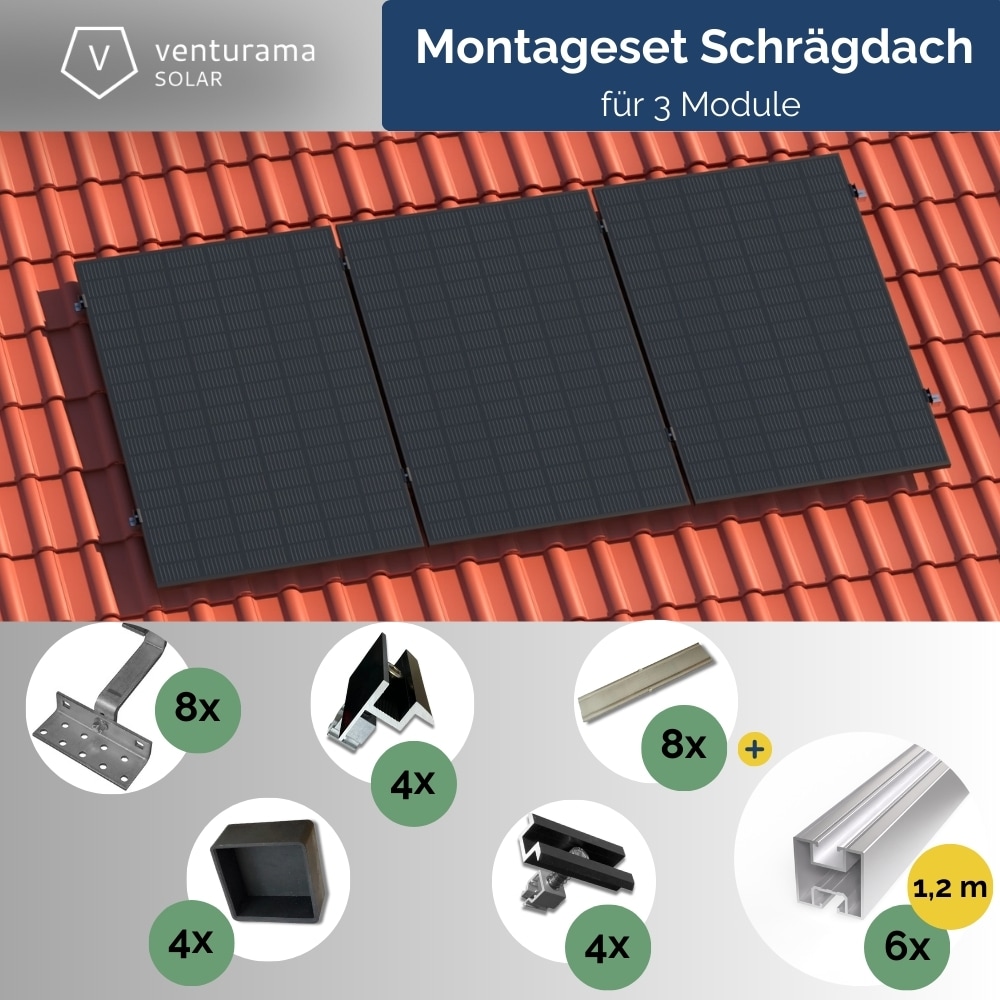 V venturama SOLAR

Montageset Schrägdach

für 3 Module

8x

4x

8x

+

4x

4x

1,2 m

6x