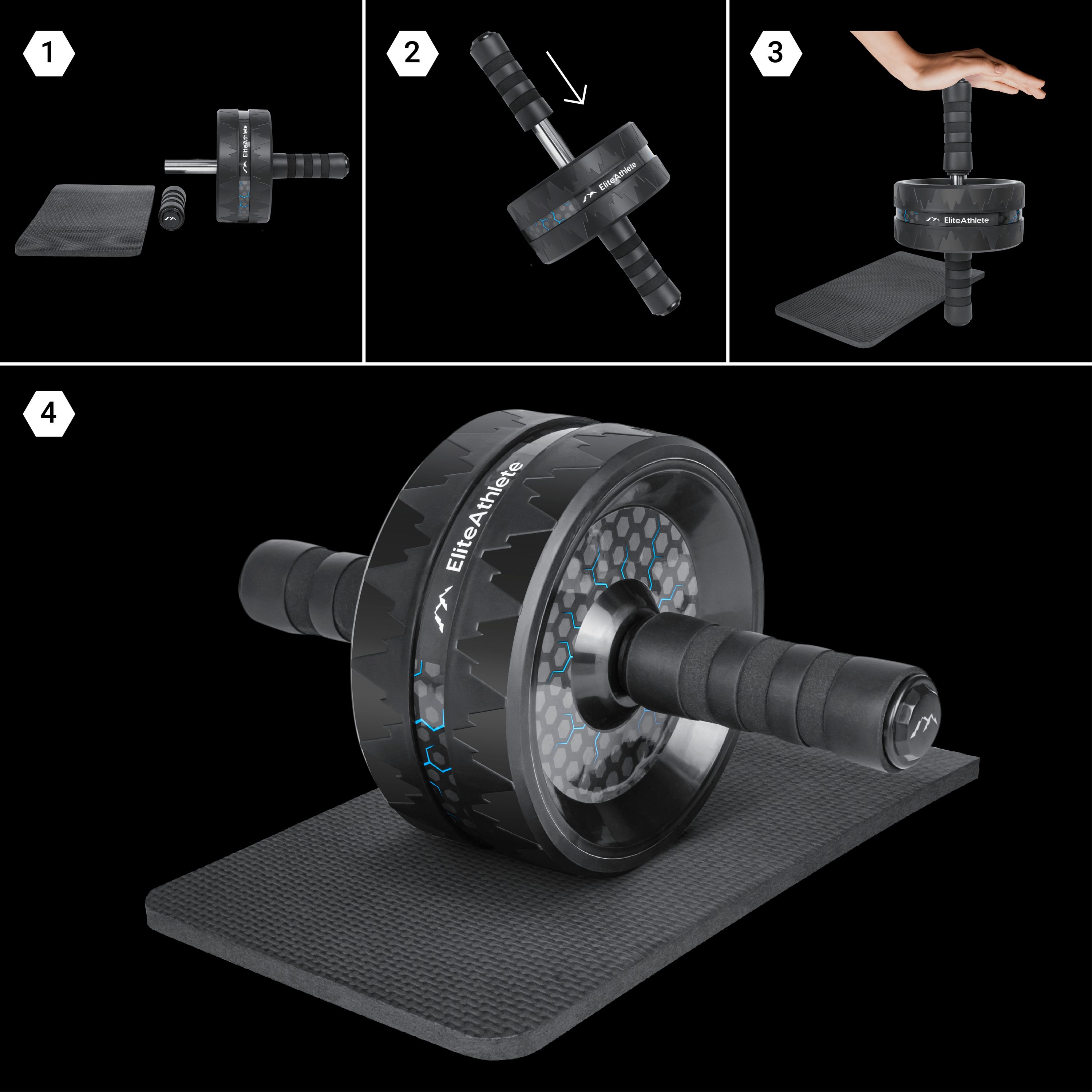 1

EliteAthlete

2

EliteAthlete

3

EliteAthlete

4

EliteAthlete