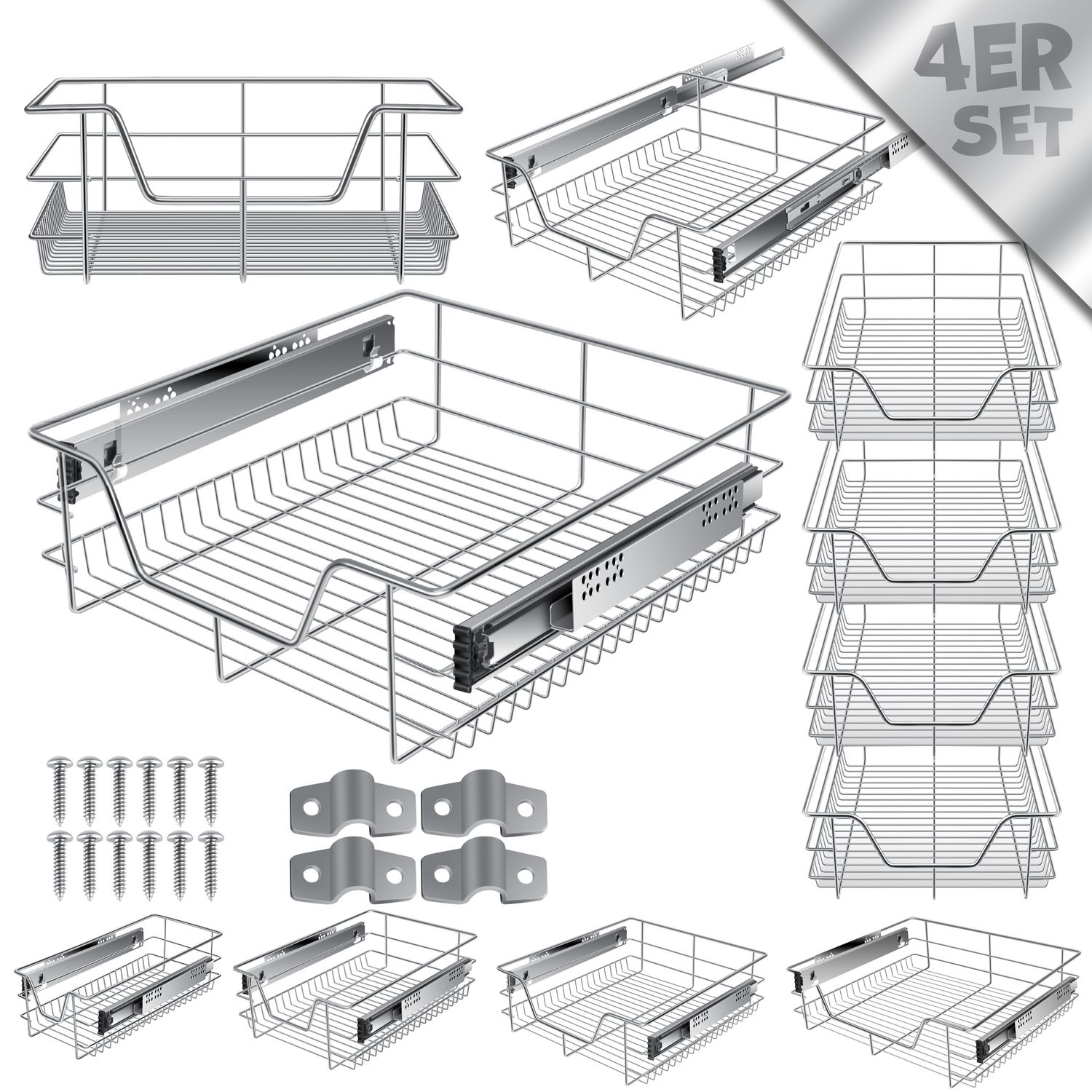 4ER SET