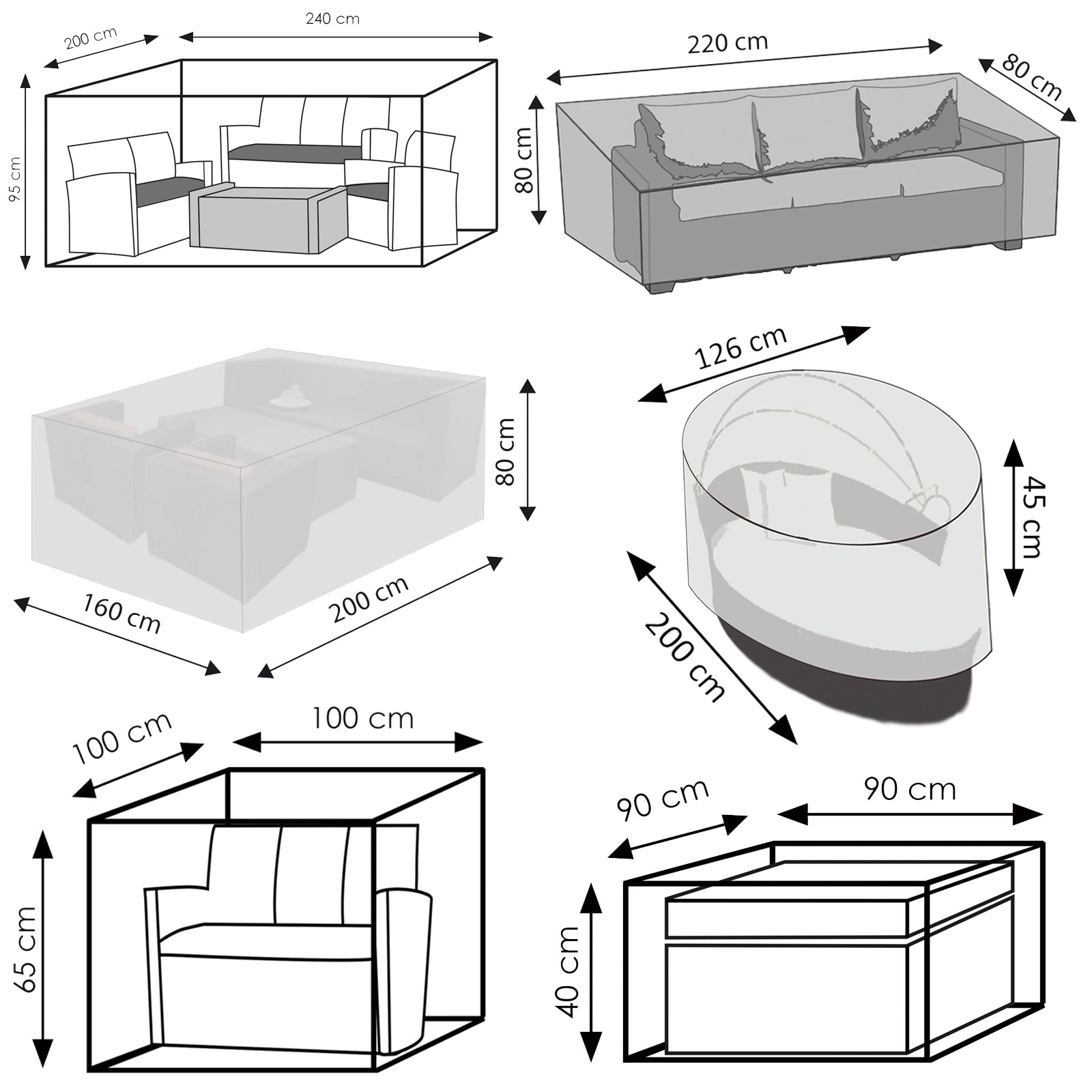 200 cm
240 cm
95 cm

220 cm
80 cm
80 cm

80 cm
160 cm
200 cm

126 cm
45 cm
200 cm

100 cm
100 cm
65 cm

90 cm
90 cm
40 cm