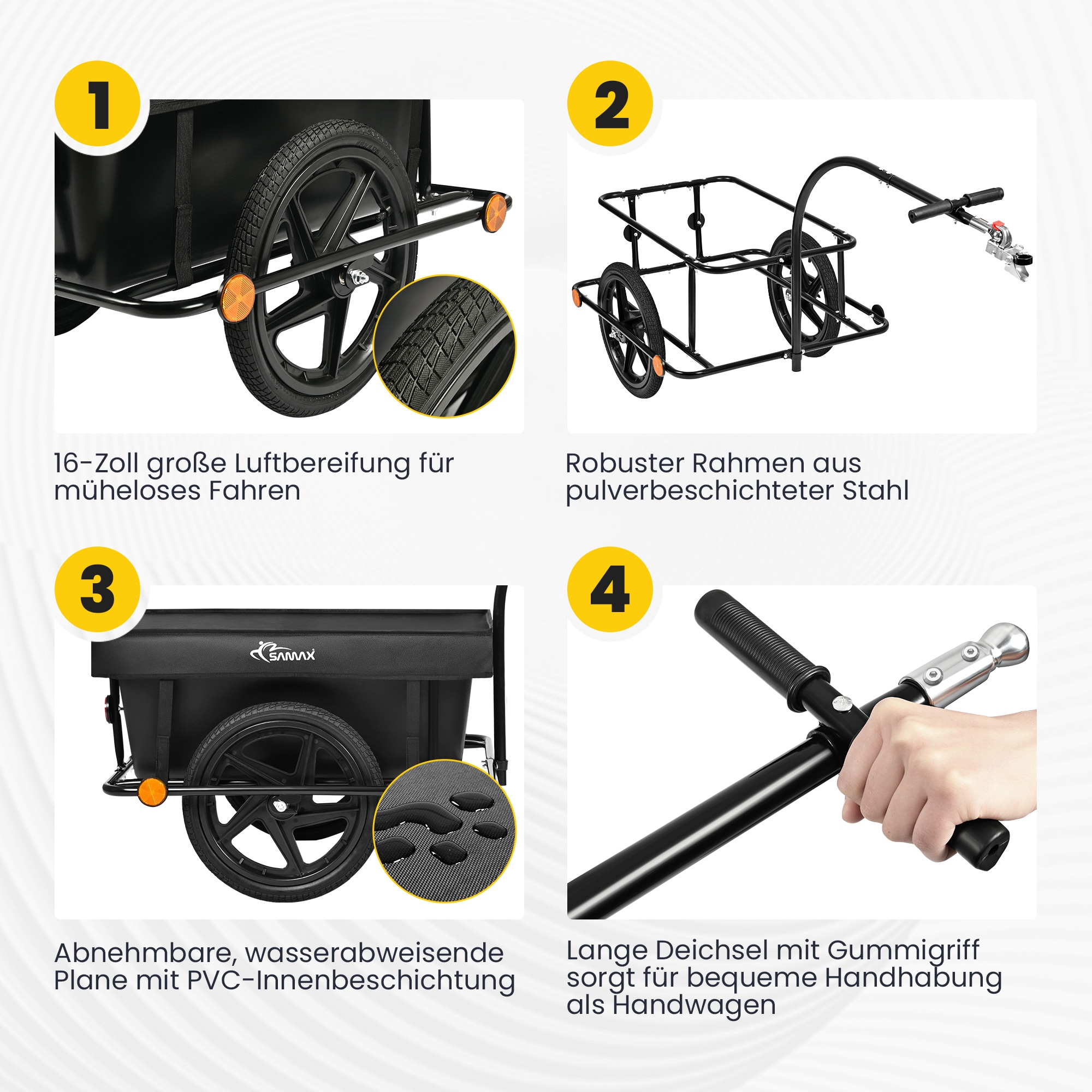 1

16-Zoll große Luftbereifung für müheloses Fahren

2

Robuster Rahmen aus pulverbeschichteter Stahl

3

SAMAX

Abnehmbare, wasserabweisende Plane mit PVC-Innenbeschichtung

4

Lange Deichsel mit Gummigriff sorgt für bequeme Handhabung als Handwagen