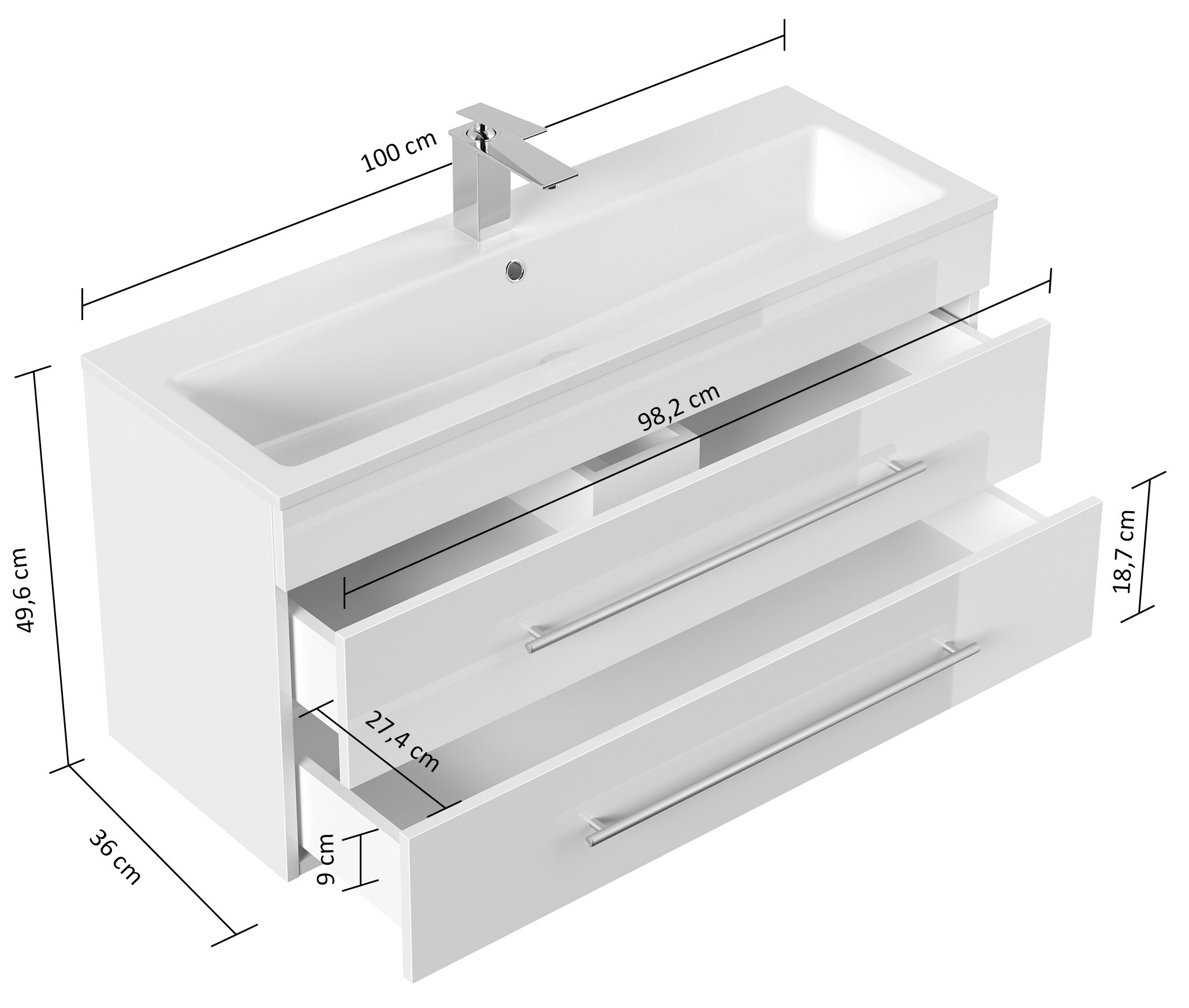 100 cm

98,2 cm

49,6 cm

18,7 cm

27,4 cm

36 cm

9 cm