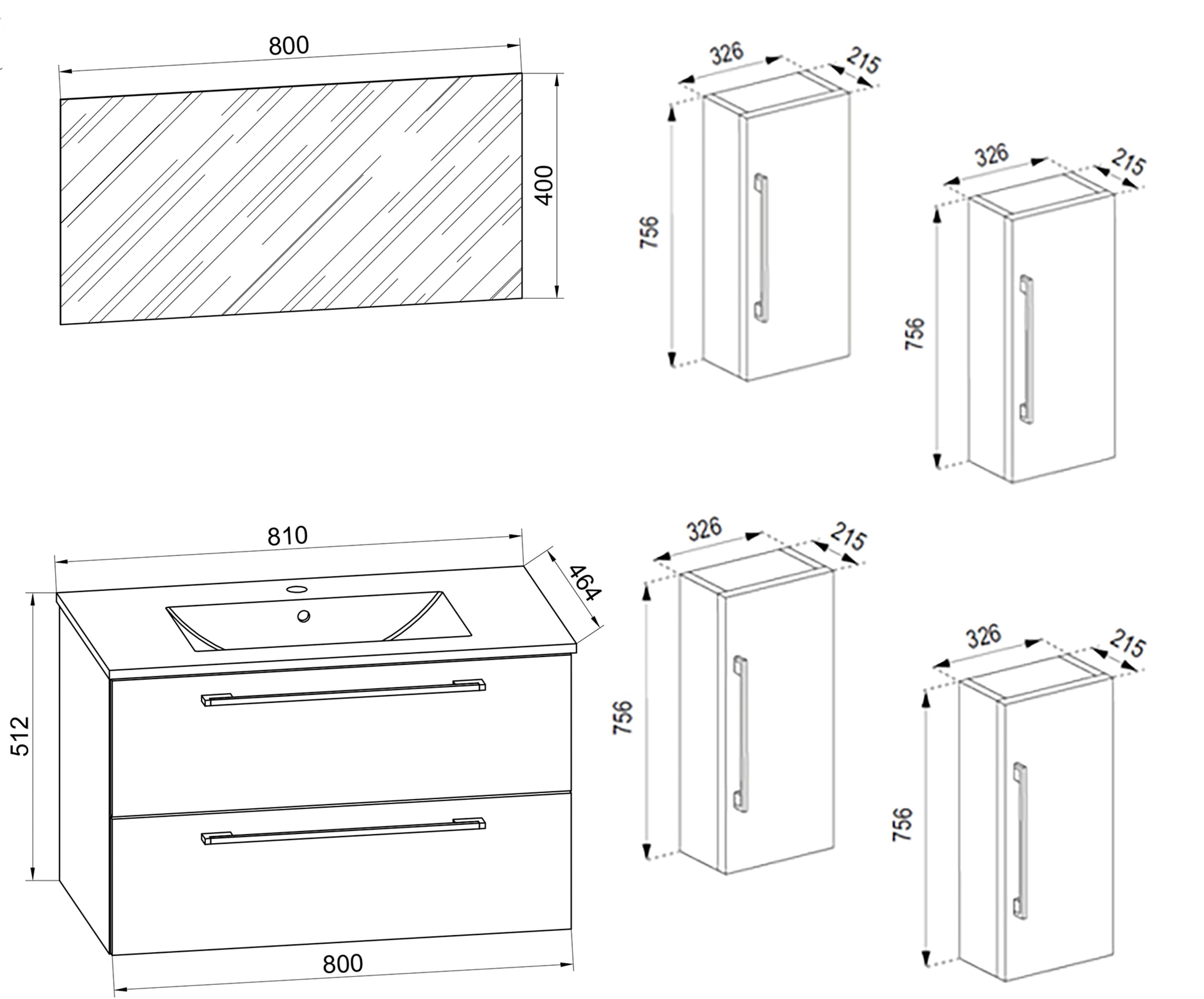 800
400
326
215
756
326
215
756
810
464
512
800
326
215
756
326
215
756